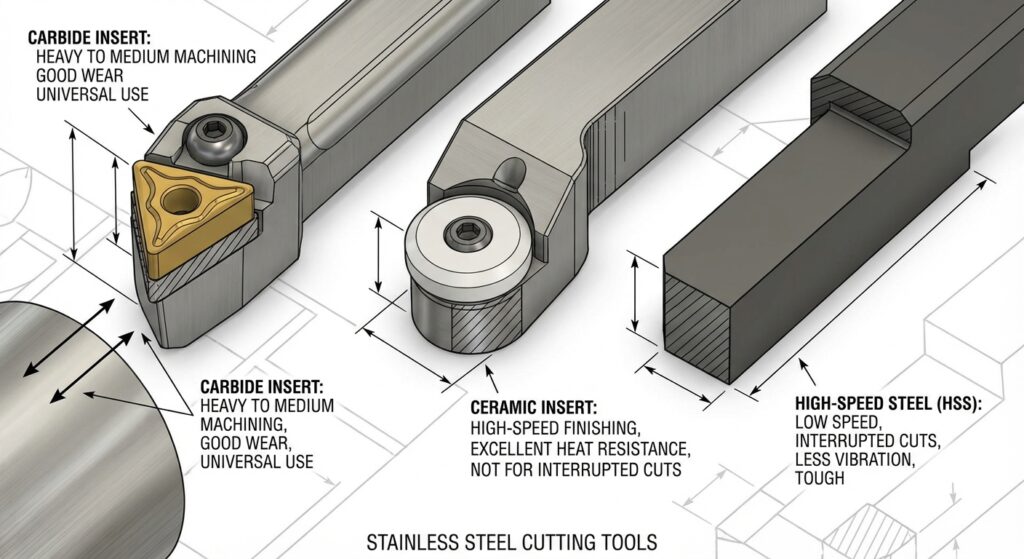 CARBIDE INSERT:
HEAVY TO MEDIUM MACHINING
GOOD WEAR
UNIVERSAL USE

CARBIDE INSERT:
HEAVY TO MEDIUM MACHINING, GOOD WEAR, UNIVERSAL USE

CERAMIC INSERT:
HIGH-SPEED FINISHING, EXCELLENT HEAT RESISTANCE, NOT FOR INTERRUPTED CUTS

HIGH-SPEED STEEL (HSS):
LOW SPEED, INTERRUPTED CUTS, LESS VIBRATION, TOUGH

STAINLESS STEEL CUTTING TOOLS